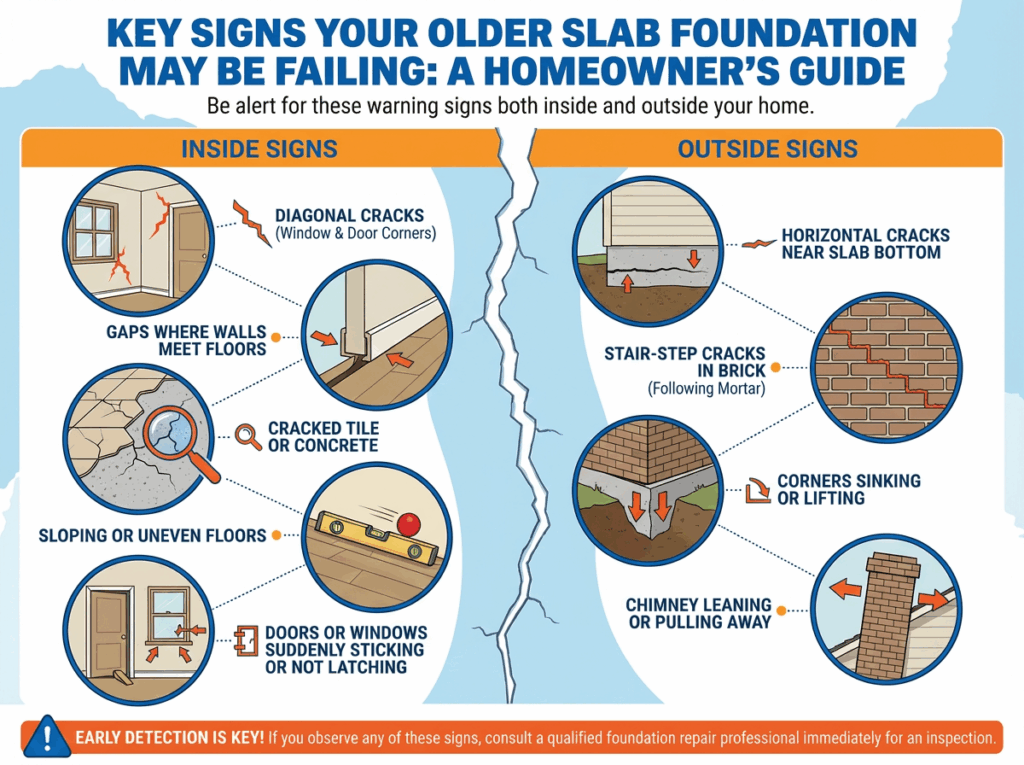 KEY SIGNS YOUR OLDER SLAB FOUNDATION MAY BE FAILING: A HOMEOWNER'S GUIDE

Be alert for these warning signs both inside and outside your home.

INSIDE SIGNS

DIAGONAL CRACKS (Window & Door Corners)

GAPS WHERE WALLS MEET FLOORS

CRACKED TILE OR CONCRETE

SLOPING OR UNEVEN FLOORS

DOORS OR WINDOWS SUDDENLY STICKING OR NOT LATCHING

OUTSIDE SIGNS

HORIZONTAL CRACKS NEAR SLAB BOTTOM

STAIR-STEP CRACKS IN BRICK (Following Mortar)

CORNERS SINKING OR LIFTING

CHIMNEY LEANING OR PULLING AWAY

EARLY DETECTION IS KEY! If you observe any of these signs, consult a qualified foundation repair professional immediately for an inspection.