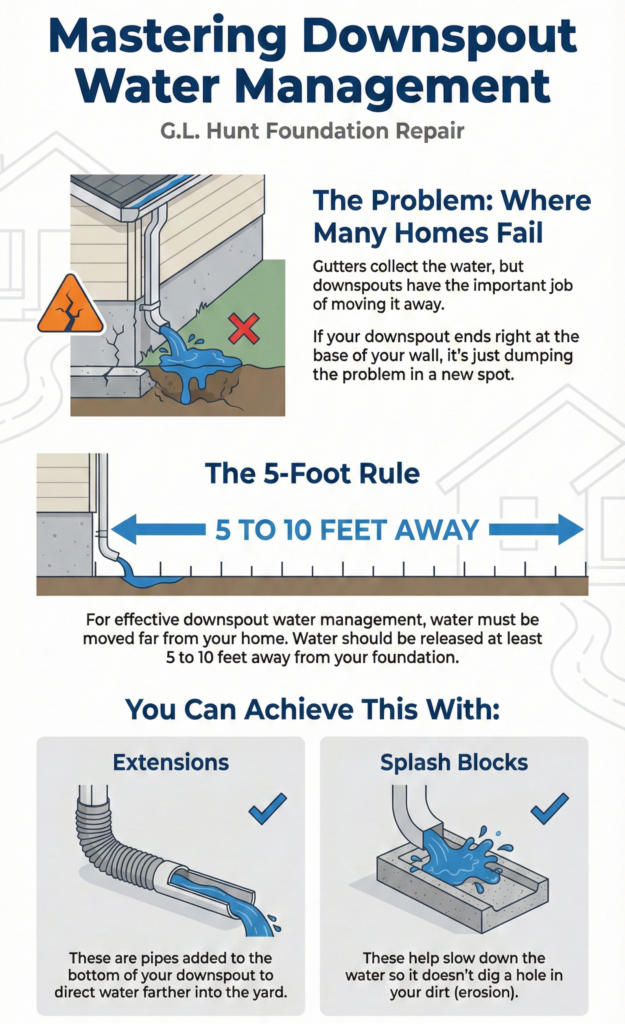 Mastering Downspout Water Management

G.L. Hunt Foundation Repair

The Problem: Where Many Homes Fail

Gutters collect the water, but downspouts have the important job of moving it away.

If your downspout ends right at the base of your wall, it's just dumping the problem in a new spot.

The 5-Foot Rule

5 TO 10 FEET AWAY

For effective downspout water management, water must be moved far from your home. Water should be released at least 5 to 10 feet away from your foundation.

You Can Achieve This With:

Extensions

These are pipes added to the bottom of your downspout to direct water farther into the yard.

Splash Blocks

These help slow down the water so it doesn't dig a hole in your dirt (erosion).