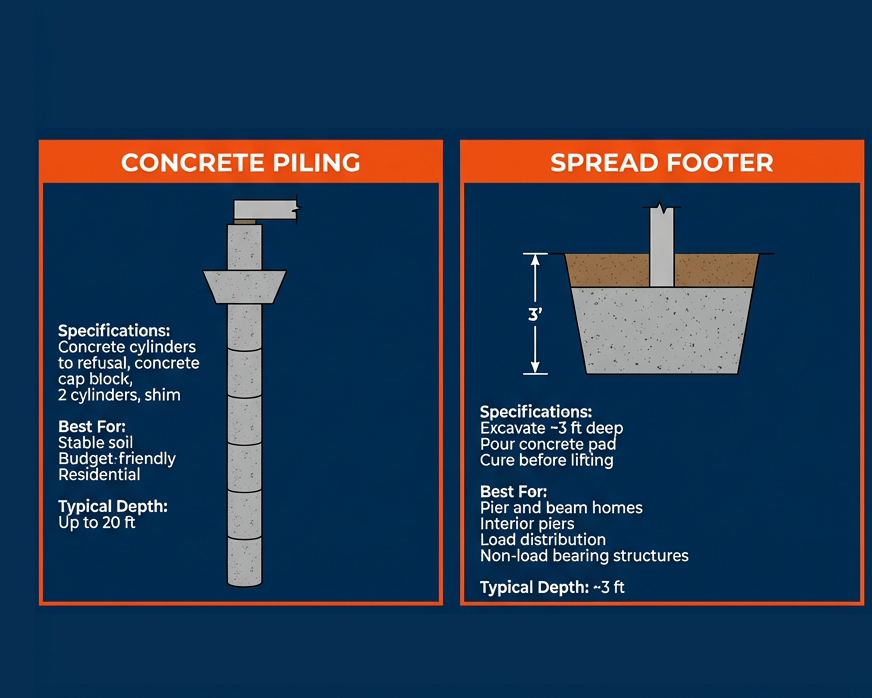 CONCRETE PILING

Specifications:
Concrete cylinders to refusal, concrete cap block, 2 cylinders, shim

Best For:
Stable soil
Budget-friendly
Residential

Typical Depth:
Up to 20 ft

SPREAD FOOTER

3'

Specifications:
Excavate ~3 ft deep
Pour concrete pad
Cure before lifting

Best For:
Pier and beam homes
Interior piers
Load distribution
Non-load bearing structures

Typical Depth: ~3 ft